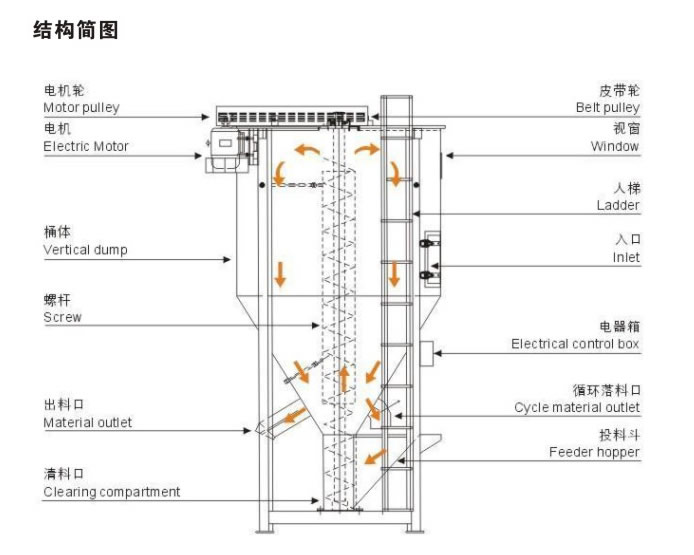 结构简图

电机轮
Motor pulley

电机
Electric Motor

桶体
Vertical dump

螺杆
Screw

出料口
Material outlet

清料口
Clearing compartment

皮带轮
Belt pulley

视窗
Window

人梯
Ladder

入口
Inlet

电器箱
Electrical control box

循环落料口
Cycle material outlet

投料斗
Feeder hopper